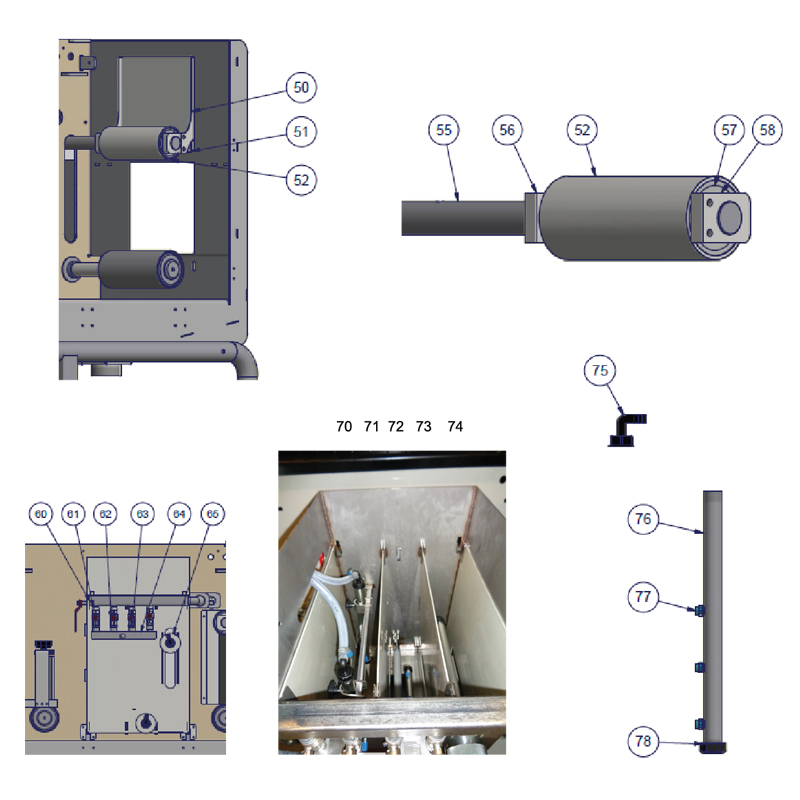 50
51
52

55
56
52
57
58

75

70 71 72 73 74

60 61 62 63 64 65

76
77
78